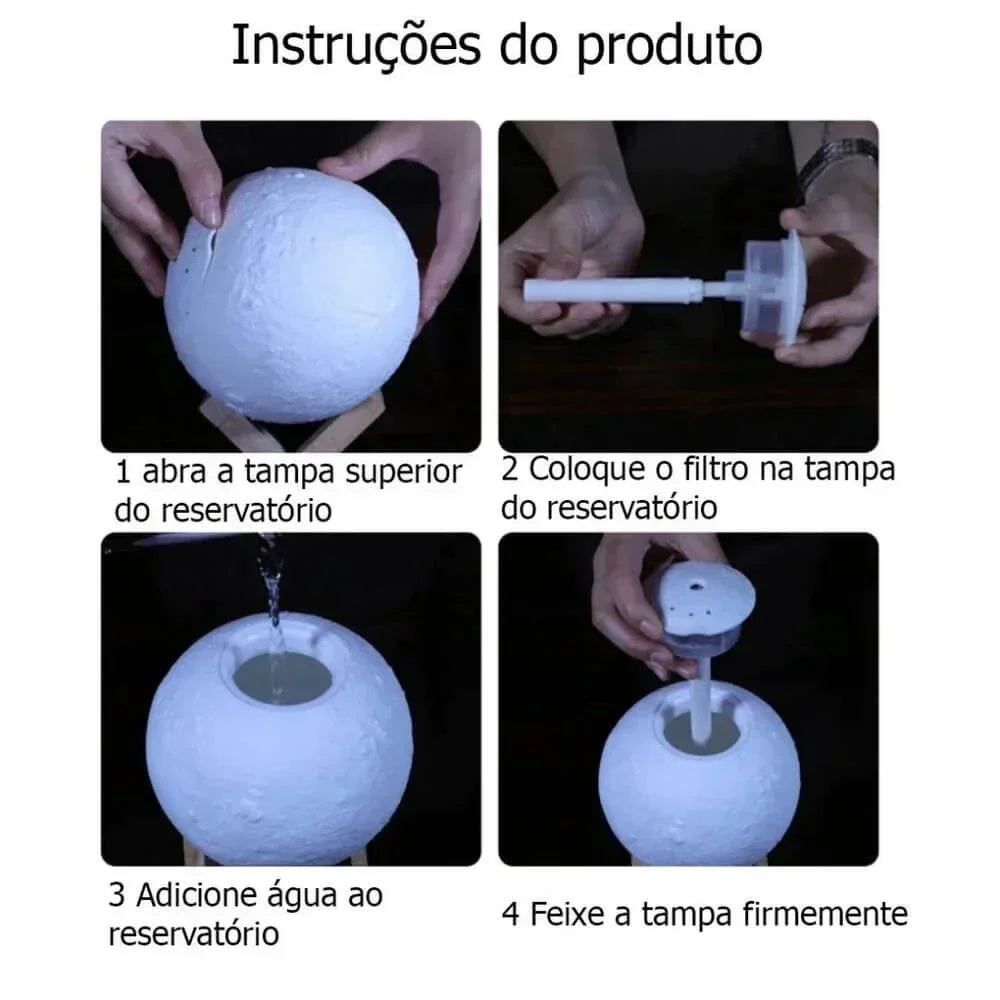 Instruções do produto

1 abra a tampa superior do reservatório

2 Coloque o filtro na tampa do reservatório

3 Adicione água ao reservatório

4 Feixe a tampa firmemente